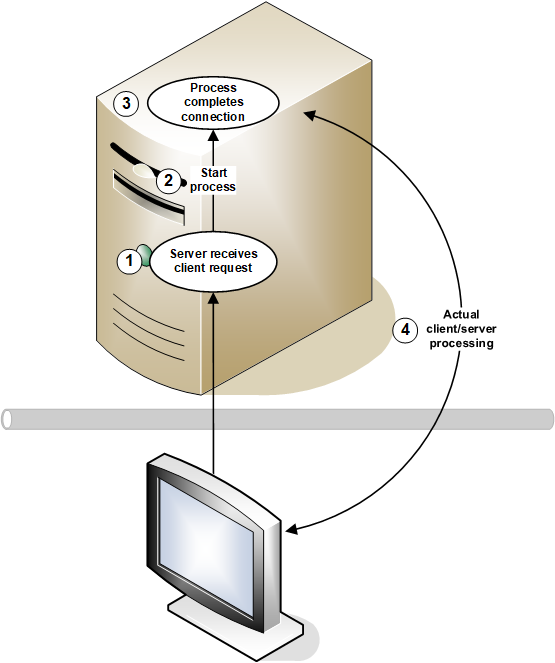 3
Process completes connection

2
Start process

1
Server receives client request

4
Actual client/server processing